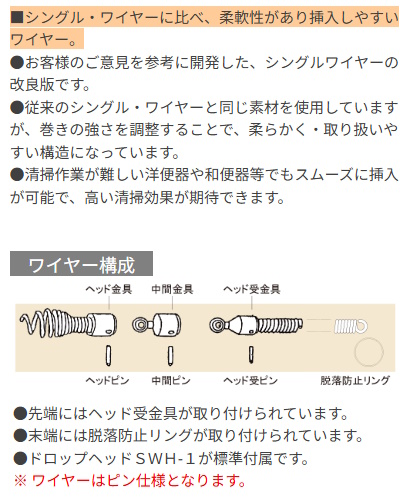 ■シングル・ワイヤーに比べ、柔軟性があり挿入しやすいワイヤー。

●お客様のご意見を参考に開発した、シングルワイヤーの改良版です。

●従来のシングル・ワイヤーと同じ素材を使用していますが、巻きの強さを調整することで、柔らかく・取り扱いやすい構造になっています。

●清掃作業が難しい洋便器や和便器等でもスムーズに挿入が可能で、高い清掃効果が期待できます。

ワイヤー構成

ヘッド金具 中間金具 ヘッド受金具

ヘッドピン 中間ピン ヘッド受ピン 脱落防止リング

●先端にはヘッド受金具が取り付けられています。

●末端には脱落防止リングが取り付けられています。

●ドロップヘッドSWH-1が標準付属です。

※ ワイヤーはピン仕様となります。