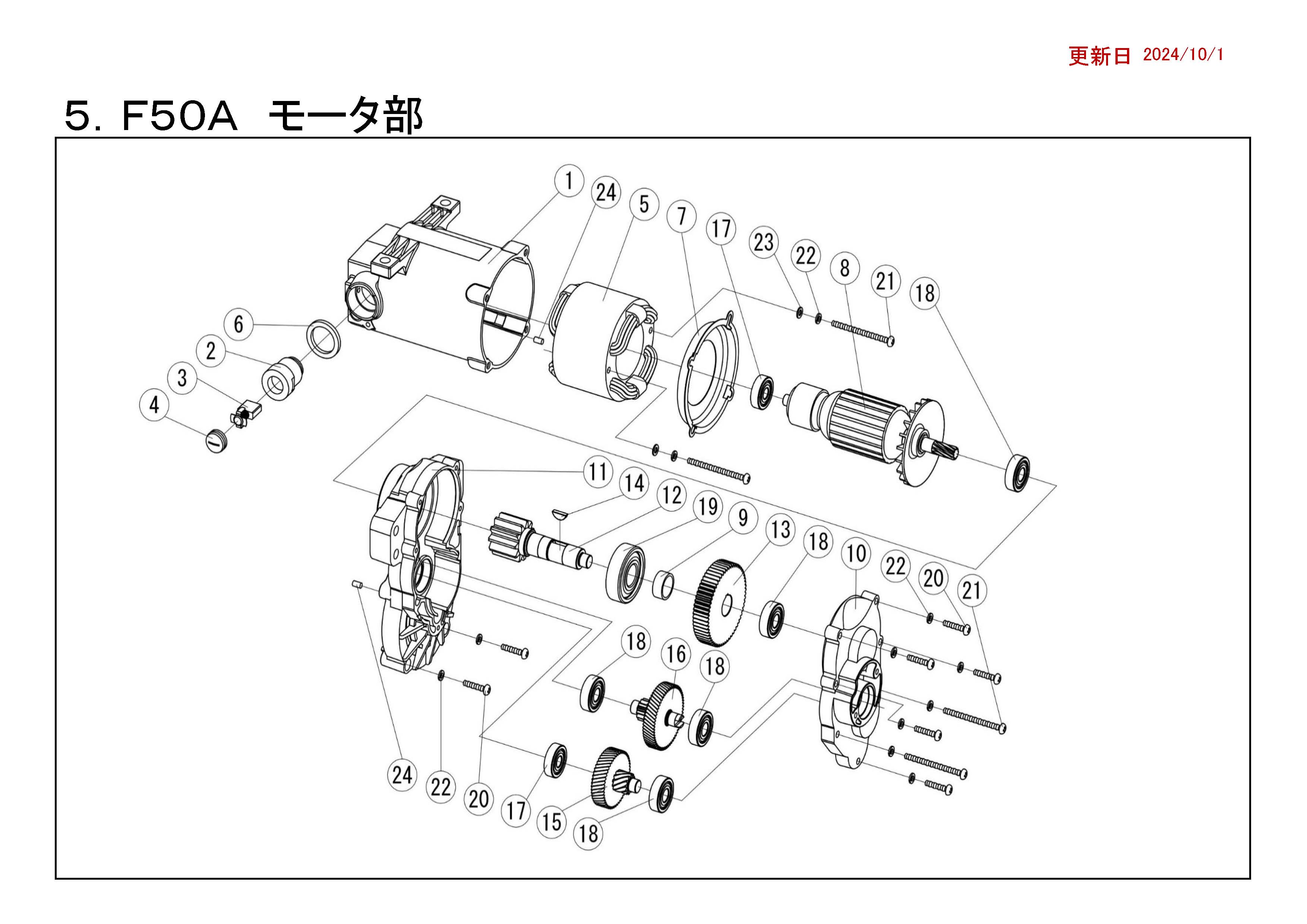 更新日 2024/10/1

5. F50A モータ部

1
24
5
7
17
23
22
8
21
18
6
2
3
4
11
14
12
19
9
13
18
10
22
20
21
18
16
18
24
22
20
17
15
18