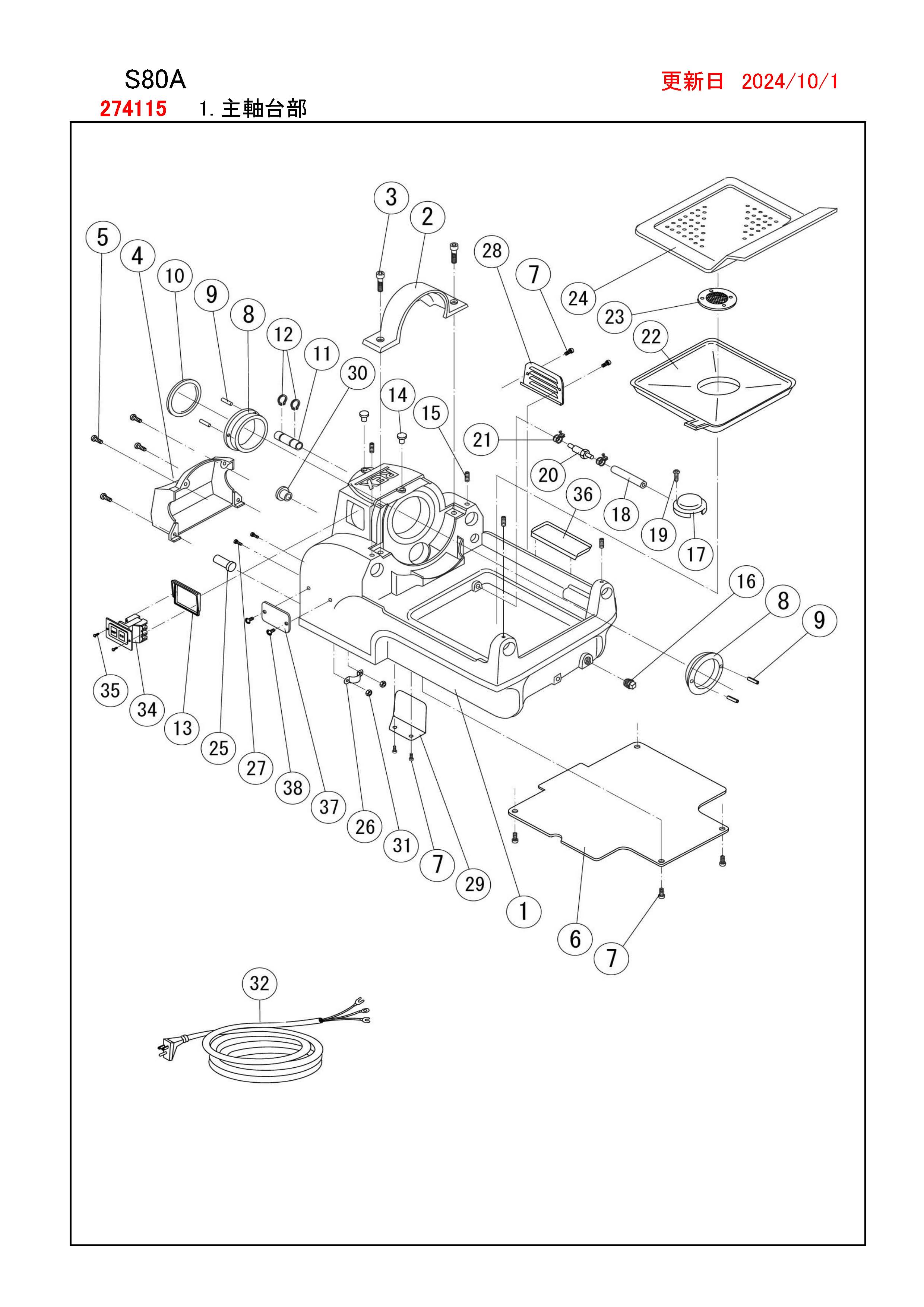 S80A
更新日 2024/10/1
274115 1. 主軸台部

3
2
5
4
10
9
8
12
11
30
14
15
28
7
24
23
22
21
20
36
18
19
17
REX
16
8
9
35
34
13
25
27
38
37
26
31
7
29
1
6
7
32